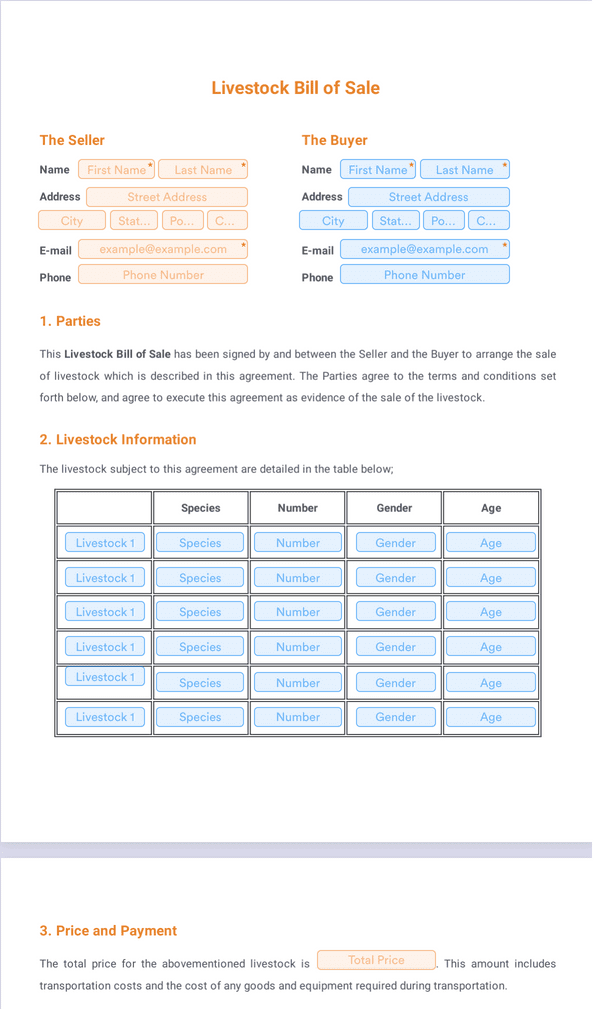 Livestock Bill of Sale

The Seller

Name First Name * Last Name *

Address Street Address

City Stat... Po... C...

E-mail example@example.com *

Phone Phone Number

The Buyer

Name First Name * Last Name *

Address Street Address

City Stat... Po... C...

E-mail example@example.com *

Phone Phone Number

1. Parties

This **Livestock Bill of Sale** has been signed by and between the Seller and the Buyer to arrange the sale of livestock which is described in this agreement. The Parties agree to the terms and conditions set forth below, and agree to execute this agreement as evidence of the sale of the livestock.

2. Livestock Information

The livestock subject to this agreement are detailed in the table below;

| | Species | Number | Gender | Age |
|---|---|---|---|---|
| Livestock 1 | Species | Number | Gender | Age |
| Livestock 1 | Species | Number | Gender | Age |
| Livestock 1 | Species | Number | Gender | Age |
| Livestock 1 | Species | Number | Gender | Age |
| Livestock 1 | Species | Number | Gender | Age |
| Livestock 1 | Species | Number | Gender | Age |

3. Price and Payment

The total price for the abovementioned livestock is Total Price . This amount includes transportation costs and the cost of any goods and equipment required during transportation.