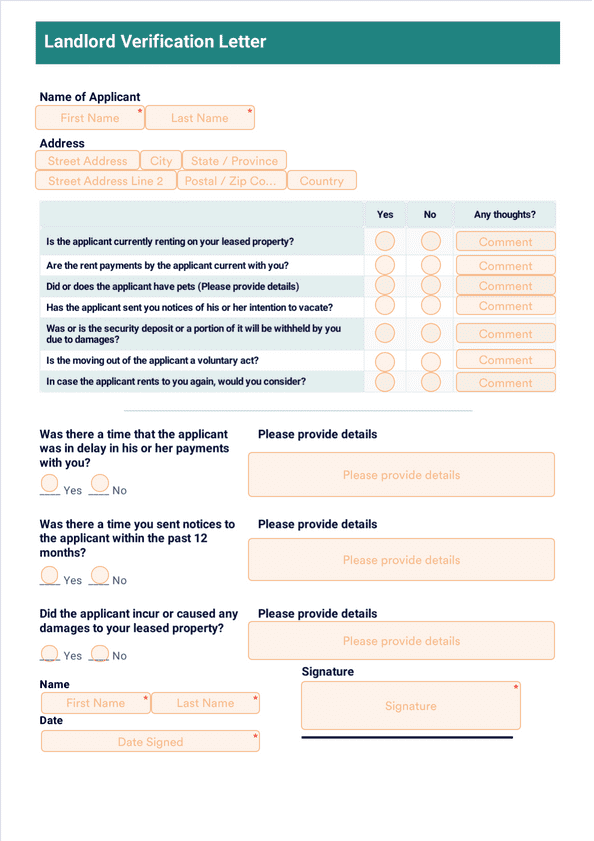 Landlord Verification Letter

Name of Applicant

First Name * Last Name *

Address

Street Address City State / Province

Street Address Line 2 Postal / Zip Co... Country

| | Yes | No | Any thoughts? |
|---|---|---|---|
| Is the applicant currently renting on your leased property? | | | Comment |
| Are the rent payments by the applicant current with you? | | | Comment |
| Did or does the applicant have pets (Please provide details) | | | Comment |
| Has the applicant sent you notices of his or her intention to vacate? | | | Comment |
| Was or is the security deposit or a portion of it will be withheld by you due to damages? | | | Comment |
| Is the moving out of the applicant a voluntary act? | | | Comment |
| In case the applicant rents to you again, would you consider? | | | Comment |

Was there a time that the applicant was in delay in his or her payments with you?

Yes No

Please provide details

Please provide details

Was there a time you sent notices to the applicant within the past 12 months?

Yes No

Please provide details

Please provide details

Did the applicant incur or caused any damages to your leased property?

Yes No

Please provide details

Please provide details

Name

First Name * Last Name *

Date

Date Signed *

Signature

Signature *