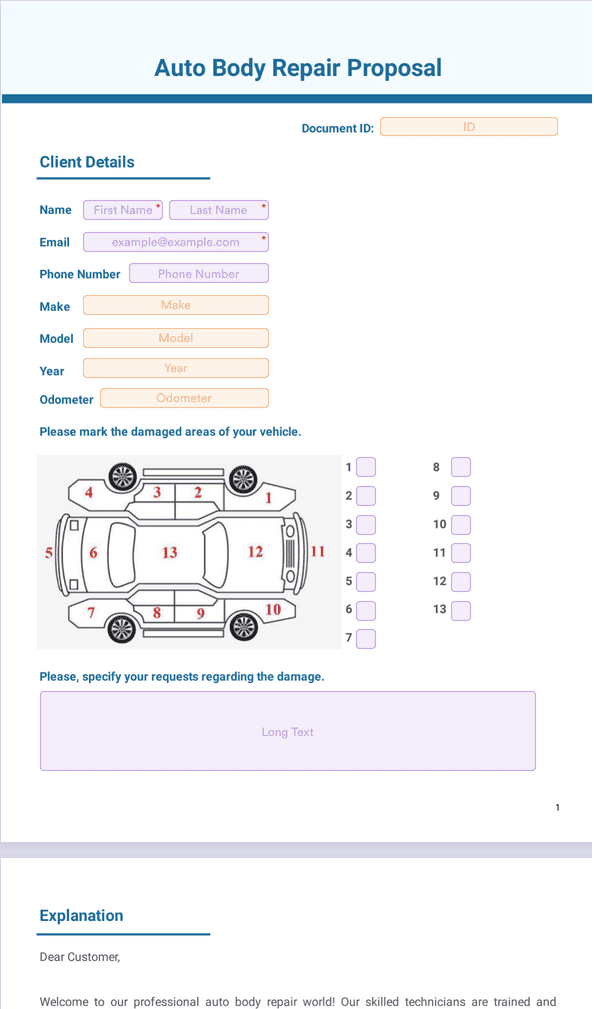 Auto Body Repair Proposal

Document ID: ID

Client Details

Name First Name * Last Name *

Email example@example.com *

Phone Number Phone Number

Make Make

Model Model

Year Year

Odometer Odometer

Please mark the damaged areas of your vehicle.

4 3 2 1
5 6 13 12 11
7 8 9 10

1
2
3
4
5
6
7
8
9
10
11
12
13

Please, specify your requests regarding the damage.

Long Text

1

Explanation

Dear Customer,

Welcome to our professional auto body repair world! Our skilled technicians are trained and